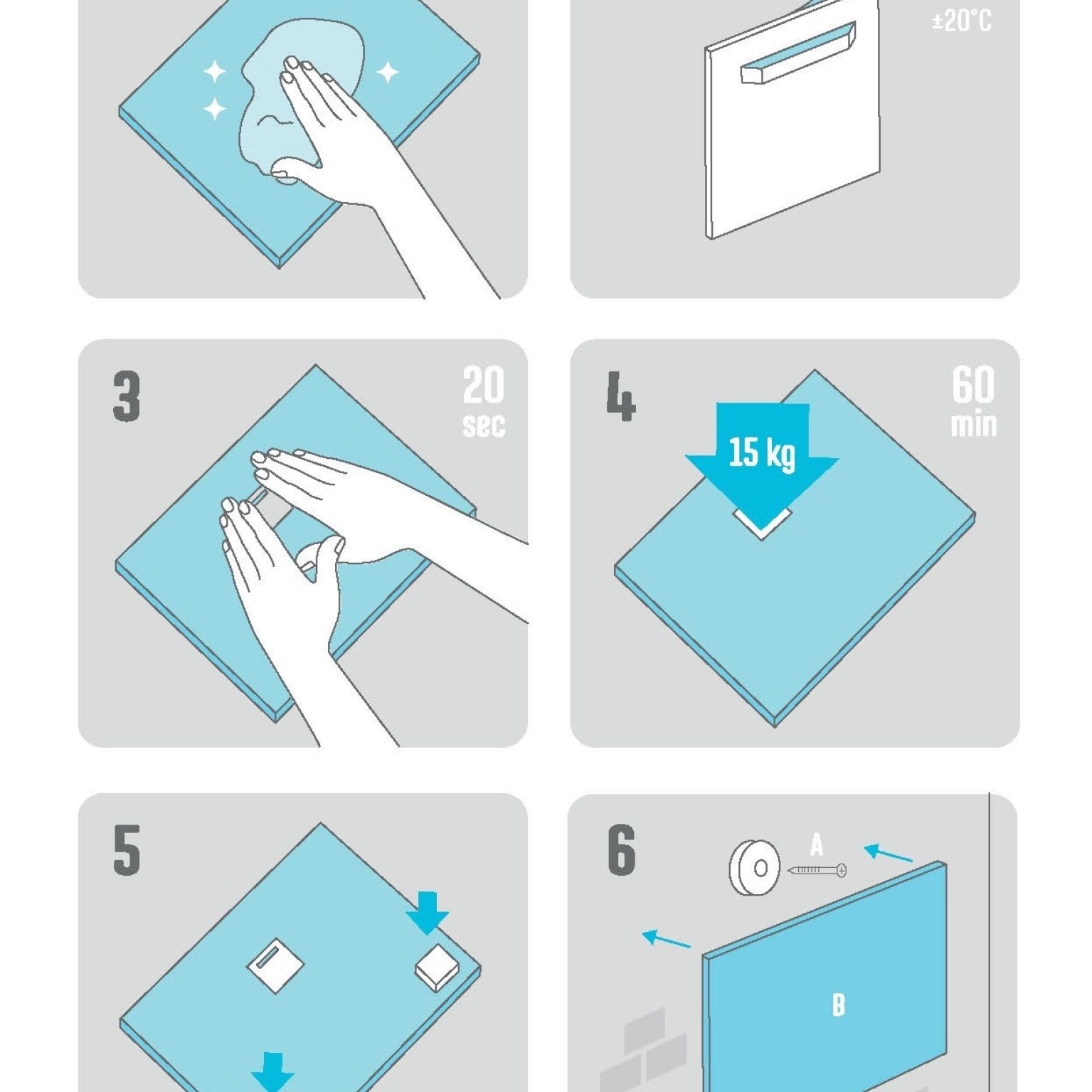 ±20°C

3

20
sec

4

60
min

15 kg

5

6

A

B